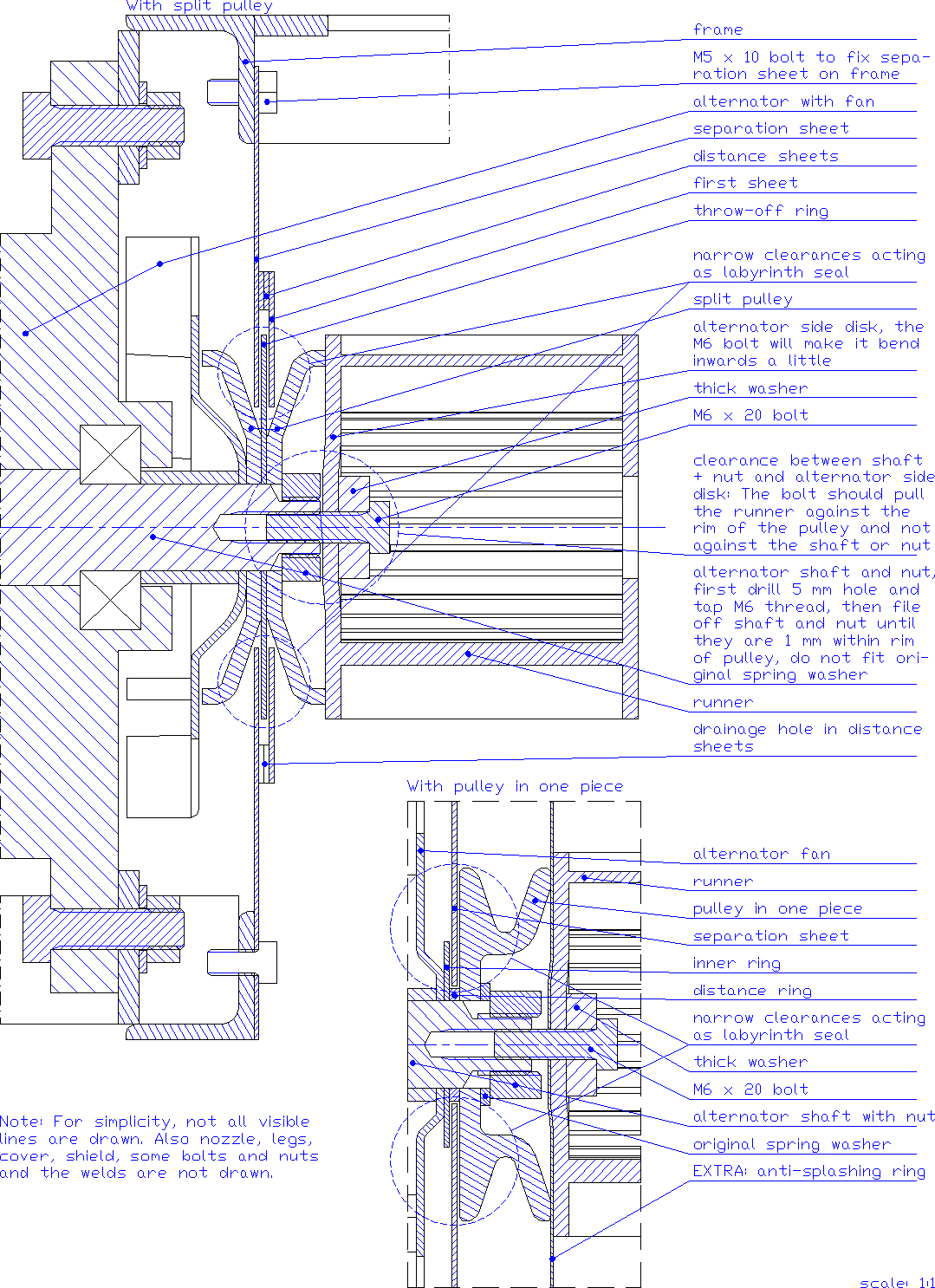 With split pulley

frame

M5 x 10 bolt to fix separation sheet on frame

alternator with fan

separation sheet

distance sheets

first sheet

throw-off ring

narrow clearances acting as labyrinth seal

split pulley

alternator side disk, the M6 bolt will make it bend inwards a little

thick washer

M6 x 20 bolt

clearance between shaft + nut and alternator side disk: The bolt should pull the runner against the rim of the pulley and not against the shaft or nut

alternator shaft and nut, first drill 5 mm hole and tap M6 thread, then file off shaft and nut until they are 1 mm within rim of pulley, do not fit original spring washer

runner

drainage hole in distance sheets

With pulley in one piece

alternator fan

runner

pulley in one piece

separation sheet

inner ring

distance ring

narrow clearances acting as labyrinth seal

thick washer

M6 x 20 bolt

alternator shaft with nut

original spring washer

EXTRA: anti-splashing ring

Note: For simplicity, not all visible lines are drawn. Also nozzle, legs, cover, shield, some bolts and nuts and the welds are not drawn.

scale: 1:1